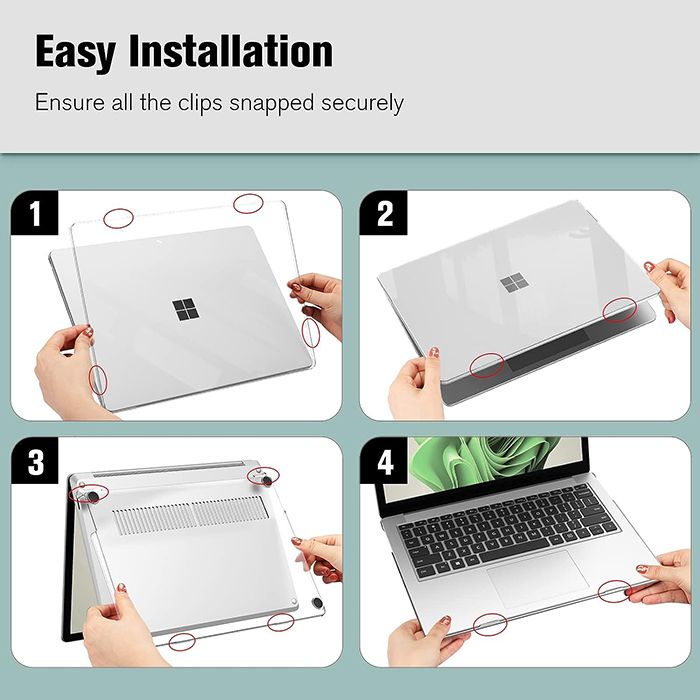 Easy Installation

Ensure all the clips snapped securely

1

2

3

4